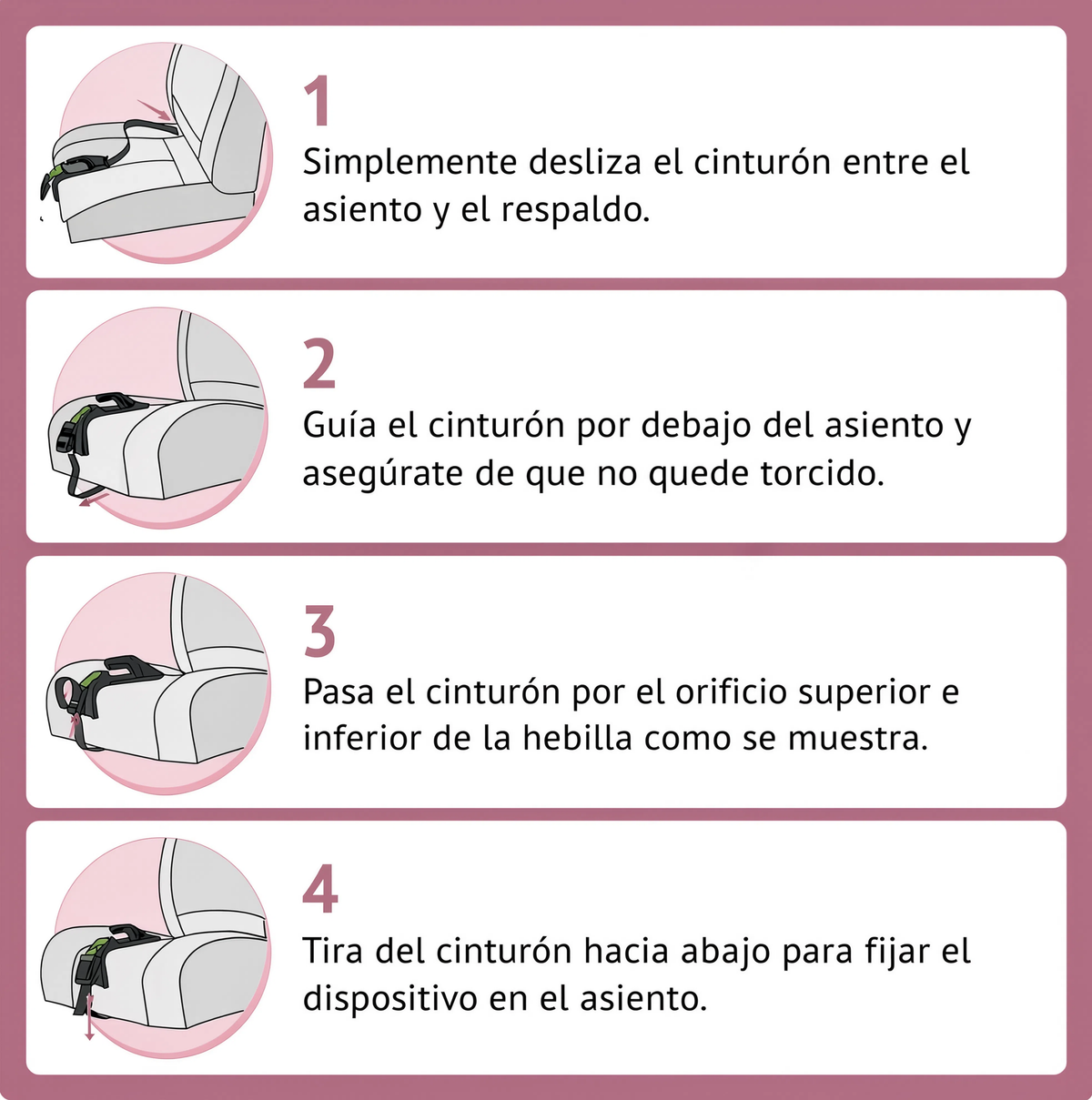 1
Simplemente desliza el cinturón entre el asiento y el respaldo.

2
Guía el cinturón por debajo del asiento y asegúrate de que no quede torcido.

3
Pasa el cinturón por el orificio superior e inferior de la hebilla como se muestra.

4
Tira del cinturón hacia abajo para fijar el dispositivo en el asiento.